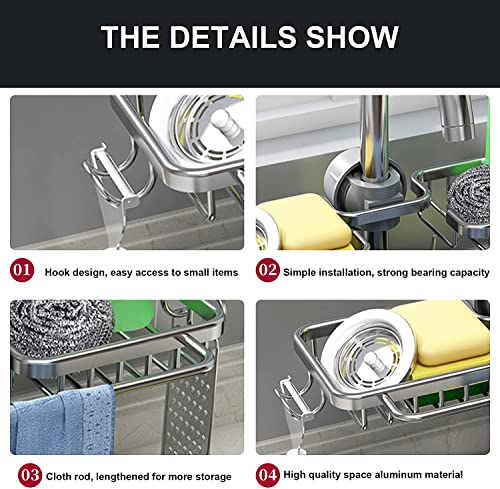 THE DETAILS SHOW

01 Hook design, easy access to small items

02 Simple installation, strong bearing capacity

03 Cloth rod, lengthened for more storage

04 High quality space aluminum material