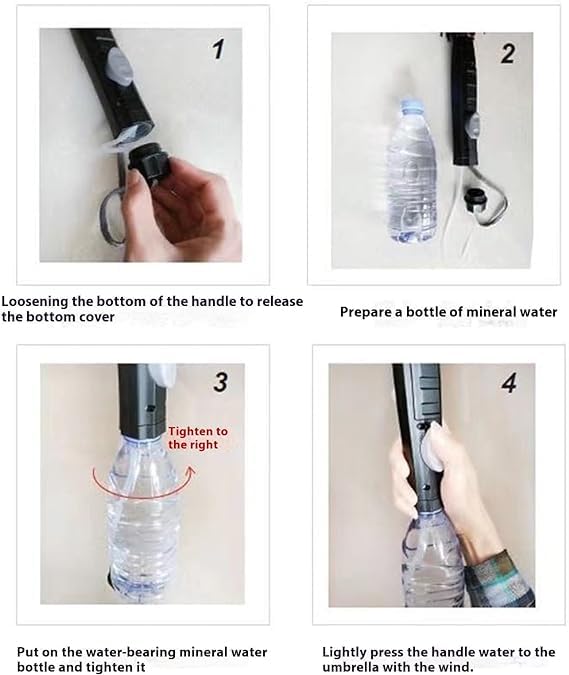 1

Loosening the bottom of the handle to release the bottom cover

2

Prepare a bottle of mineral water

3

Tighten to the right

Put on the water-bearing mineral water bottle and tighten it

4

Lightly press the handle water to the umbrella with the wind.