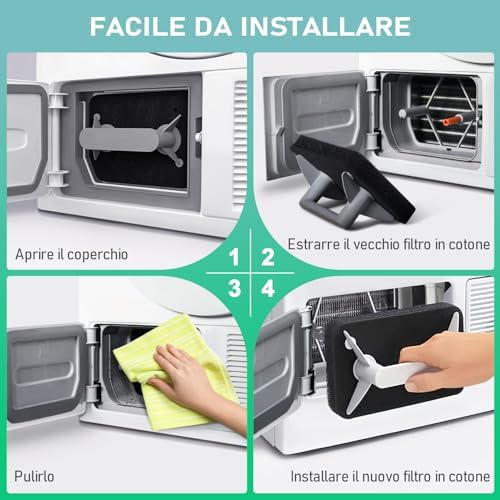 FACILE DA INSTALLARE

Aprire il coperchio

Estrarre il vecchio filtro in cotone

1 2
3 4

Pulirlo

Installare il nuovo filtro in cotone