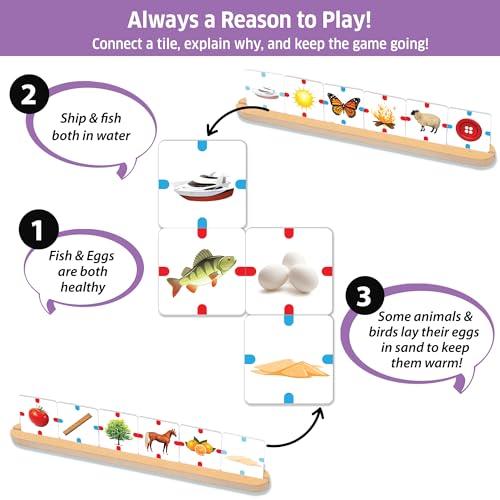 Always a Reason to Play!
Connect a tile, explain why, and keep the game going!

2
Ship & fish both in water

1
Fish & Eggs are both healthy

3
Some animals & birds lay their eggs in sand to keep them warm!