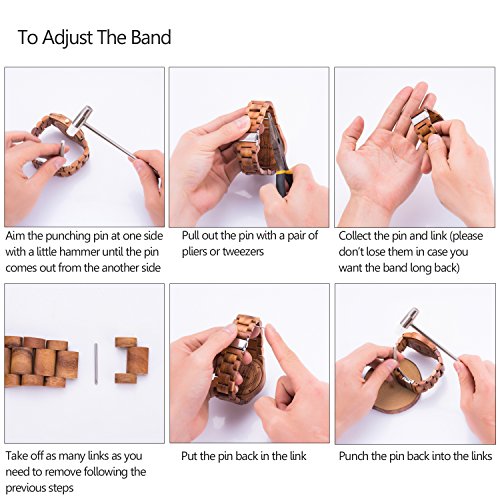 To Adjust The Band

Aim the punching pin at one side with a little hammer until the pin comes out from the another side

Pull out the pin with a pair of pliers or tweezers

Collect the pin and link (please don't lose them in case you want the band long back)

Take off as many links as you need to remove following the previous steps

Put the pin back in the link

Punch the pin back into the links