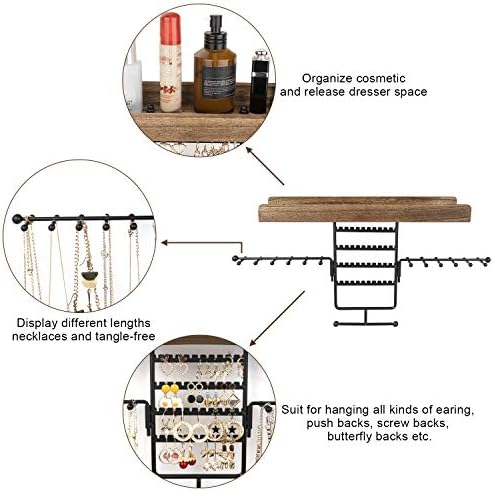 Organize cosmetic
and release dresser space

Display different lengths
necklaces and tangle-free

Suit for hanging all kinds of earing,
push backs, screw backs,
butterfly backs etc.