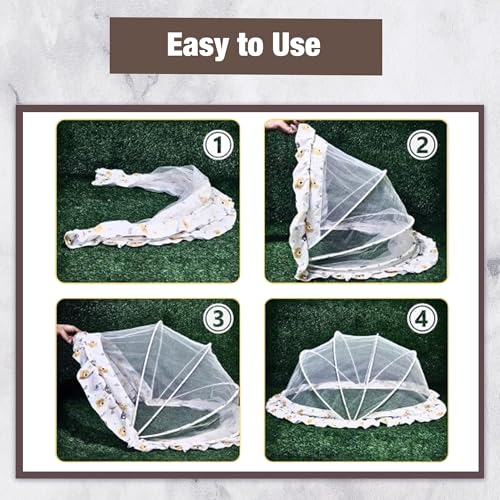 Easy to Use

1

2

3

4