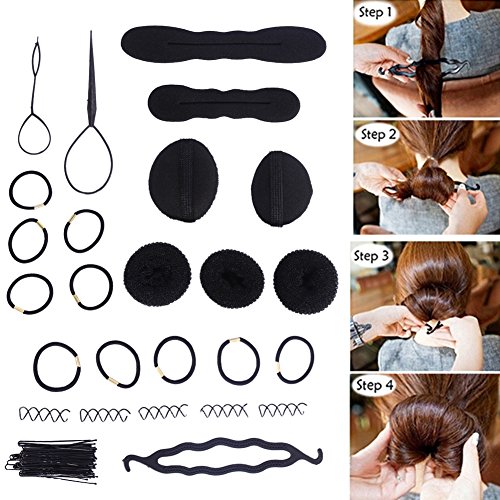 Step 1

Step 2

Step 3

Step 4