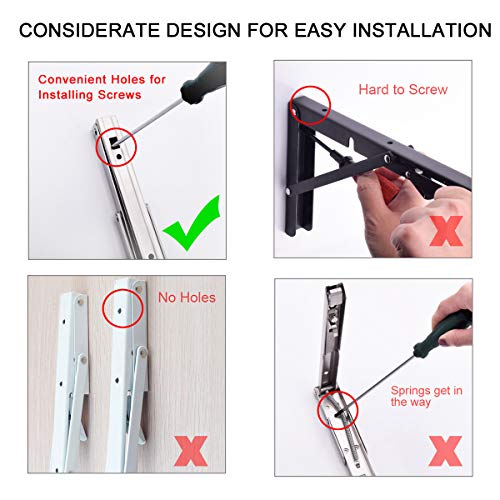 CONSIDERATE DESIGN FOR EASY INSTALLATION

Convenient Holes for Installing Screws

Hard to Screw

No Holes

Springs get in the way