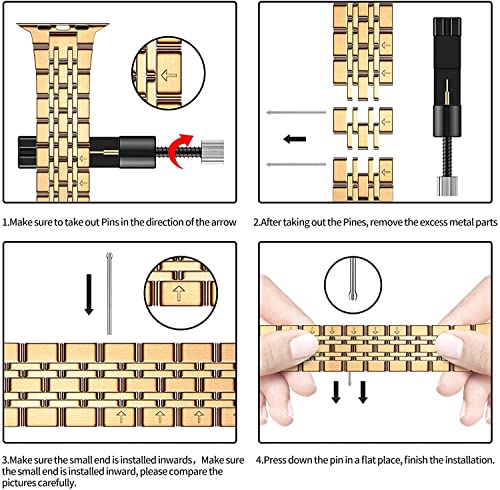 1.Make sure to take out Pins in the direction of the arrow

2.After taking out the Pines, remove the excess metal parts

3.Make sure the small end is installed inwards， Make sure the small end is installed inward, please compare the pictures carefully.

4.Press down the pin in a flat place, finish the installation.