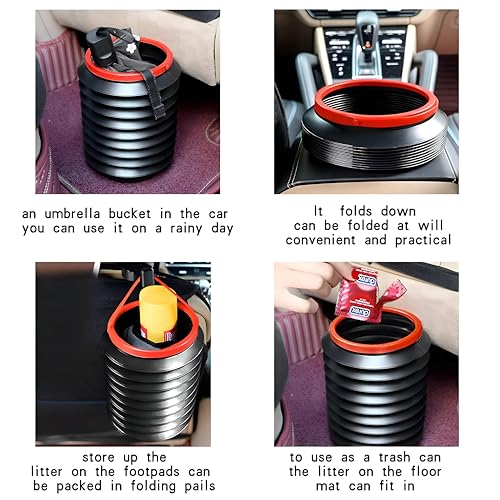 an umbrella bucket in the car
you can use it on a rainy day

It folds down
can be folded at will
convenient and practical

store up the
litter on the footpads can
be packed in folding pails

to use as a trash can
the litter on the floor
mat can fit in