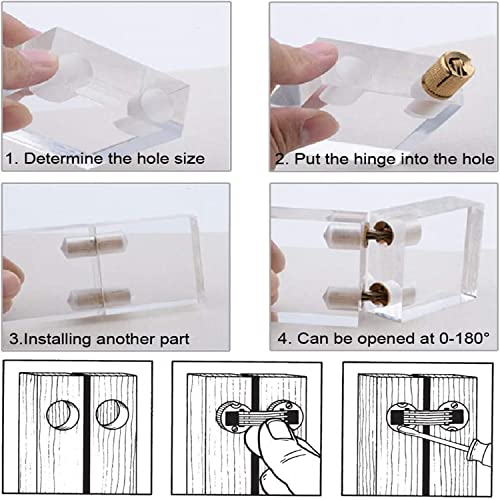 1. Determine the hole size

2. Put the hinge into the hole

3.Installing another part

4. Can be opened at 0-180°