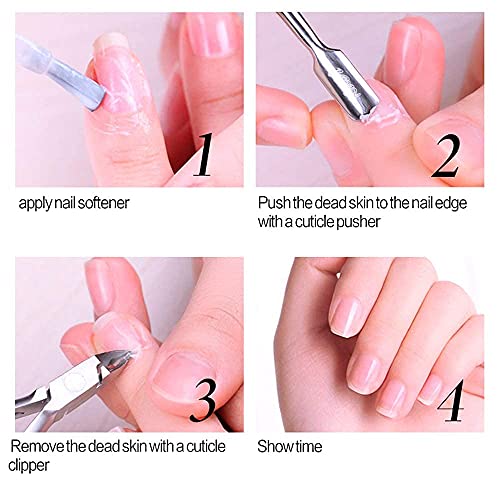 1

apply nail softener

2

Push the dead skin to the nail edge with a cuticle pusher

3

Remove the dead skin with a cuticle clipper

4

Show time