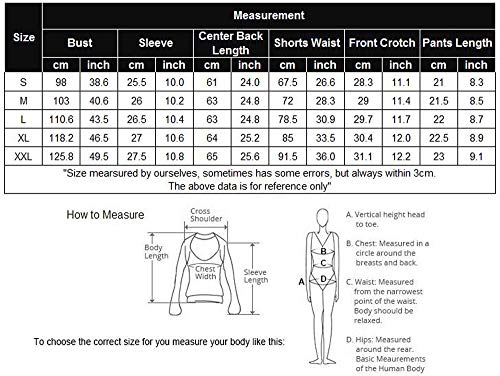 | Size | Measurement | | | | | | | | | | | |
|---|---|---|---|---|---|---|---|---|---|---|---|---|
| | Bust | | Sleeve | | Center Back Length | | Shorts Waist | | Front Crotch | | Pants Length | |
| | cm | inch | cm | inch | cm | inch | cm | inch | cm | inch | cm | inch |
| S | 98 | 38.6 | 25.5 | 10.0 | 61 | 24.0 | 67.5 | 26.6 | 28.3 | 11.1 | 21 | 8.3 |
| M | 103 | 40.6 | 26 | 10.2 | 63 | 24.8 | 72 | 28.3 | 29 | 11.4 | 21.5 | 8.5 |
| L | 110.6 | 43.5 | 26.5 | 10.4 | 63 | 24.8 | 78.5 | 30.9 | 29.7 | 11.7 | 22 | 8.7 |
| XL | 118.2 | 46.5 | 27 | 10.6 | 64 | 25.2 | 85 | 33.5 | 30.4 | 12.0 | 22.5 | 8.9 |
| XXL | 125.8 | 49.5 | 27.5 | 10.8 | 65 | 25.6 | 91.5 | 36.0 | 31.1 | 12.2 | 23 | 9.1 |

"Size mearsured by ourselves, sometimes has some errors, but always within 3cm. The above data is for reference only"

How to Measure

Cross Shoulder

Body Length

Chest Width

Sleeve Length

To choose the correct size for you measure your body like this:

A

B

C

D

A. Vertical height head to toe.

B. Chest: Measured in a circle around the breasts and back.

C. Waist: Measured from the narrowest point of the waist. Body shoould be relaxed.

D. Hips: Measured around the rear. Basic Meaurements of the Human Body