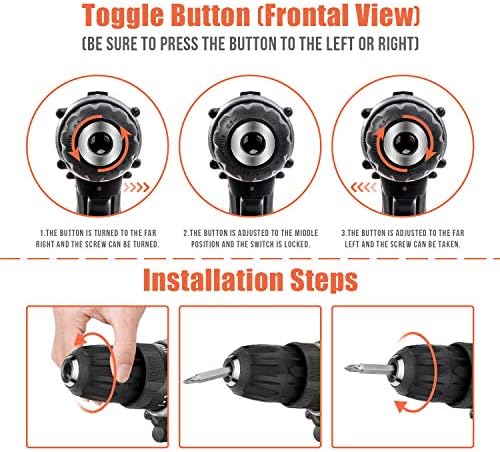 Toggle Button (Frontal View)
(BE SURE TO PRESS THE BUTTON TO THE LEFT OR RIGHT)

1.THE BUTTON IS TURNED TO THE FAR RIGHT AND THE SCREW CAN BE TURNED.

2.THE BUTTON IS ADJUSTED TO THE MIDDLE POSITION AND THE SWITCH IS LOCKED.

3.THE BUTTON IS ADJUSTED TO THE FAR LEFT AND THE SCREW CAN BE TAKEN.

Installation Steps