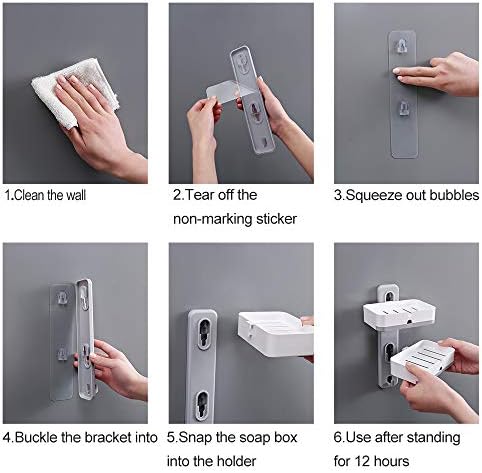 1.Clean the wall

2.Tear off the non-marking sticker

3.Squeeze out bubbles

4.Buckle the bracket into

5.Snap the soap box into the holder

6.Use after standing for 12 hours