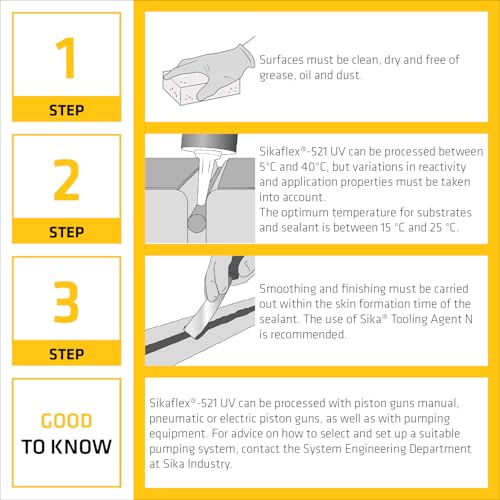 1

STEP

Surfaces must be clean, dry and free of grease, oil and dust.

2

STEP

Sikaflex®-521 UV can be processed between 5°C and 40°C, but variations in reactivity and application properties must be taken into account.
The optimum temperature for substrates and sealant is between 15 °C and 25 °C.

3

STEP

Smoothing and finishing must be carried out within the skin formation time of the sealant. The use of Sika® Tooling Agent N is recommended.

GOOD
TO KNOW

Sikaflex®-521 UV can be processed with piston guns manual, pneumatic or electric piston guns, as well as with pumping equipment. For advice on how to select and set up a suitable pumping system, contact the System Engineering Department at Sika Industry.