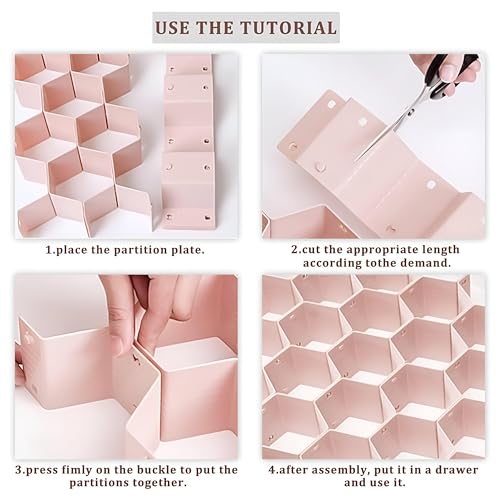 USE THE TUTORIAL

1.place the partition plate.

2.cut the appropriate length according tothe demand.

3.press fimly on the buckle to put the partitions together.

4.after assembly, put it in a drawer and use it.