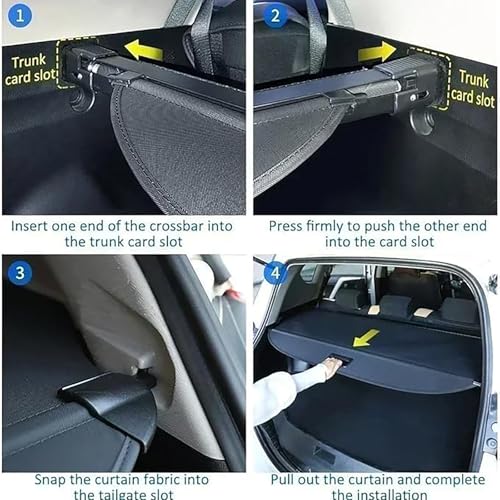 1

Trunk card slot

Insert one end of the crossbar into the trunk card slot

2

Trunk card slot

Press firmly to push the other end into the card slot

3

Snap the curtain fabric into the tailgate slot

4

Pull out the curtain and complete the installation