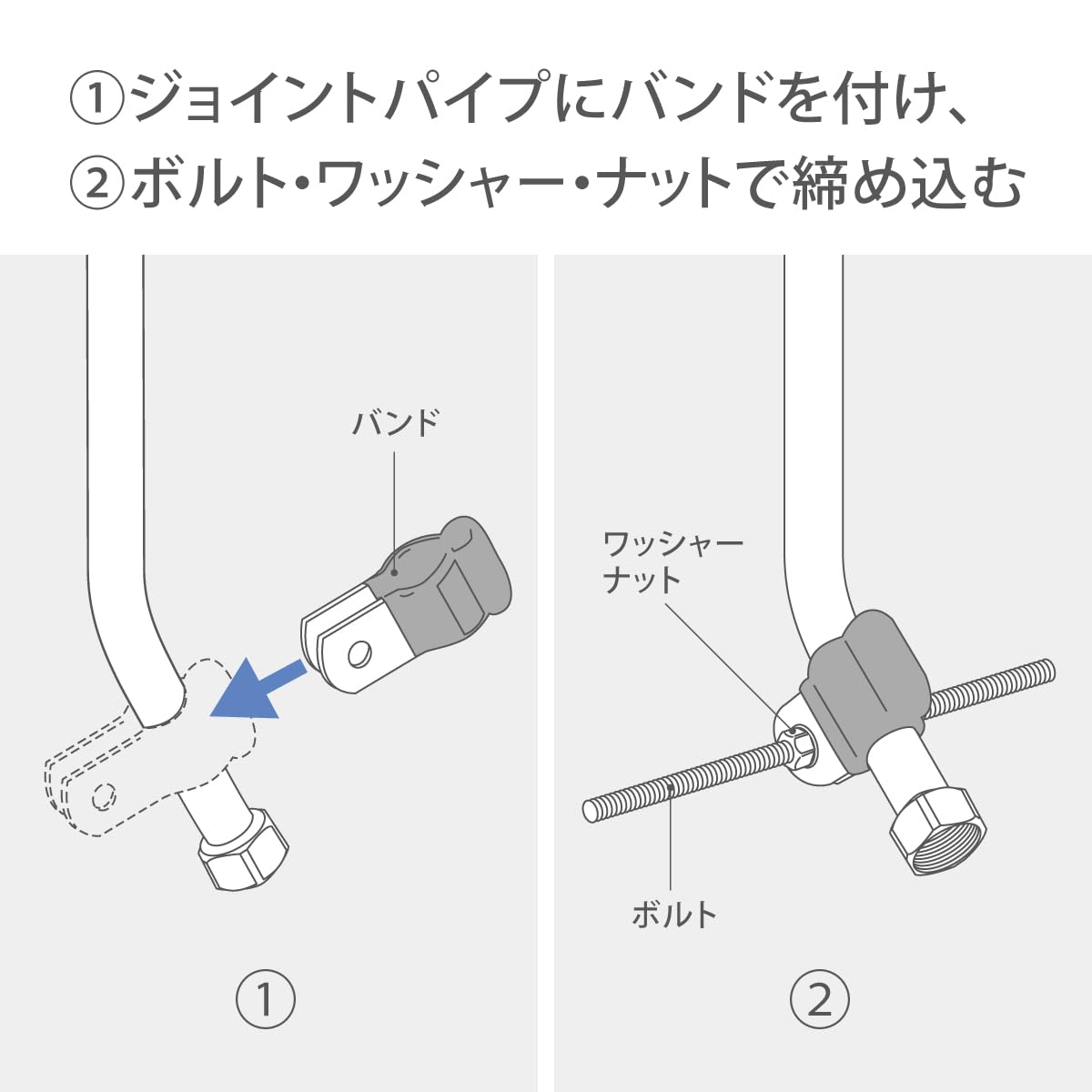 ①ジョイントパイプにバンドを付け、
②ボルト・ワッシャー・ナットで締め込む

バンド

①

ワッシャー
ナット

ボルト

②