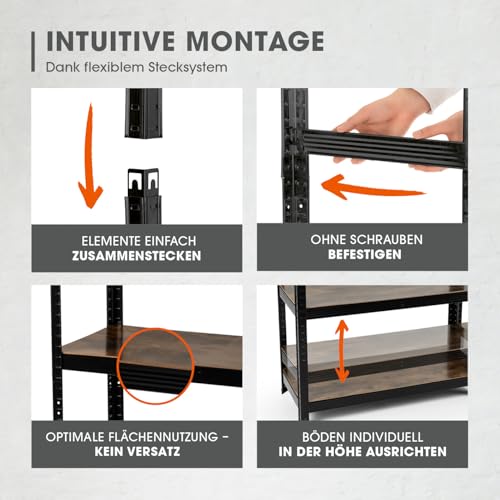 INTUITIVE MONTAGE
Dank flexiblem Stecksystem

ELEMENTE EINFACH
ZUSAMMENSTECKEN

OHNE SCHRAUBEN
BEFESTIGEN

OPTIMALE FLÄCHENNUTZUNG –
KEIN VERSATZ

BÖDEN INDIVIDUELL
IN DER HÖHE AUSRICHTEN