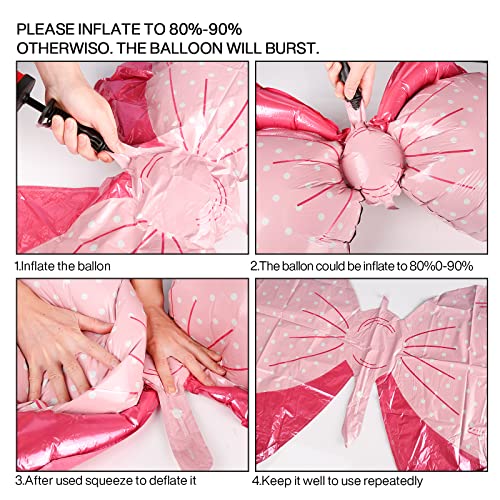 PLEASE INFLATE TO 80%-90%
OTHERWISO. THE BALLOON WILL BURST.

1.Inflate the ballon

2.The ballon could be inflate to 80%0-90%

3.After used squeeze to deflate it

4.Keep it well to use repeatedly