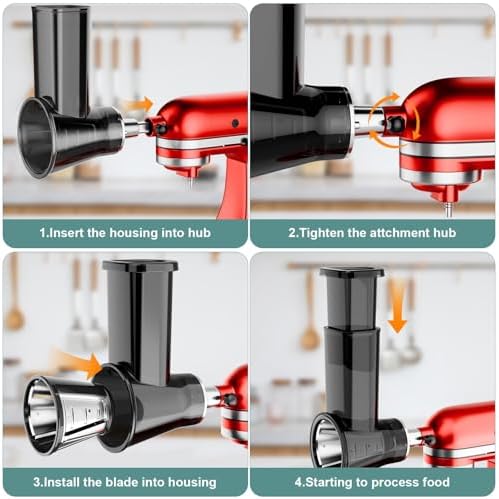 1.Insert the housing into hub

2.Tighten the attchment hub

3.Install the blade into housing

4.Starting to process food