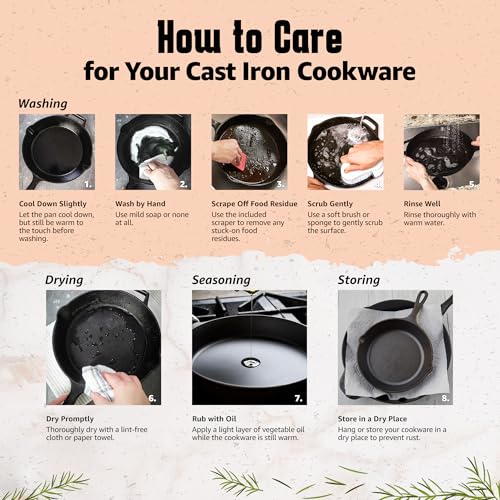 How to Care
for Your Cast Iron Cookware

Washing

1.

Cool Down Slightly
Let the pan cool down, but still be warm to the touch before washing.

2.

Wash by Hand
Use mild soap or none at all.

3.

Scrape Off Food Residue
Use the included scraper to remove any stuck-on food residues.

4.

Scrub Gently
Use a soft brush or sponge to gently scrub the surface.

5.

Rinse Well
Rinse thoroughly with warm water.

Drying

6.

Dry Promptly
Thoroughly dry with a lint-free cloth or paper towel.

Seasoning

7.

Rub with Oil
Apply a light layer of vegetable oil while the cookware is still warm.

Storing

8.

Store in a Dry Place
Hang or store your cookware in a dry place to prevent rust.