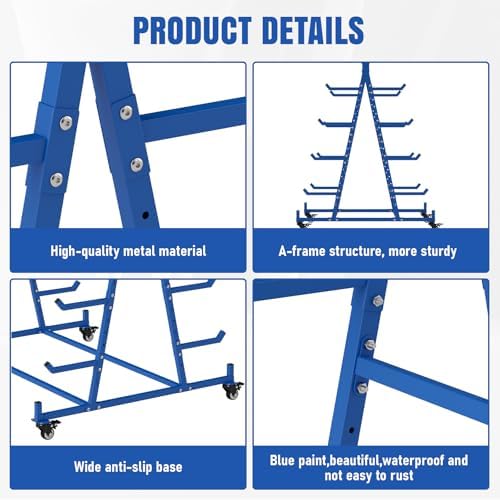 PRODUCT DETAILS

High-quality metal material

A-frame structure, more sturdy

Wide anti-slip base

Blue paint,beautiful,waterproof and not easy to rust