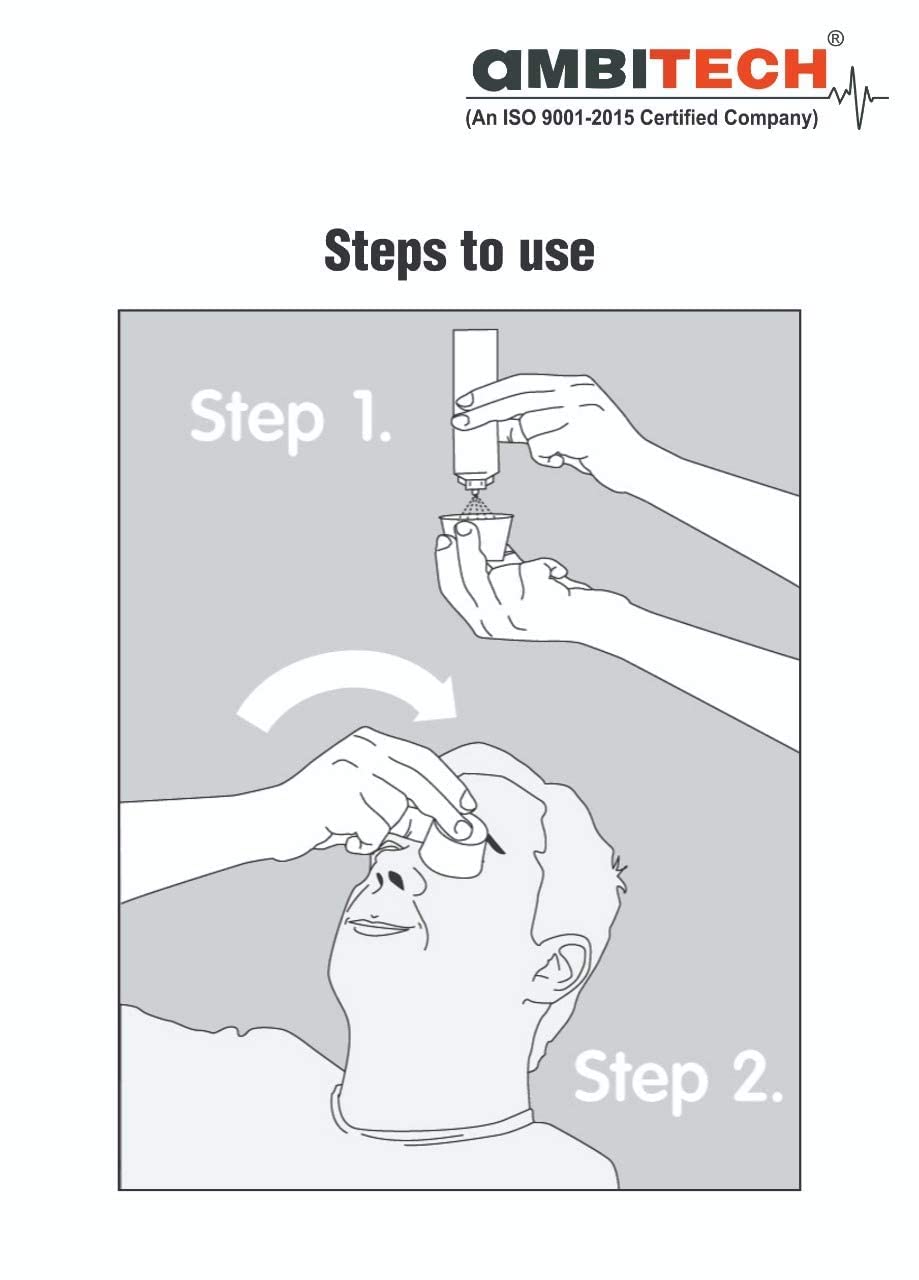 aMBITECH®
(An ISO 9001-2015 Certified Company)

Steps to use

Step 1.

Step 2.