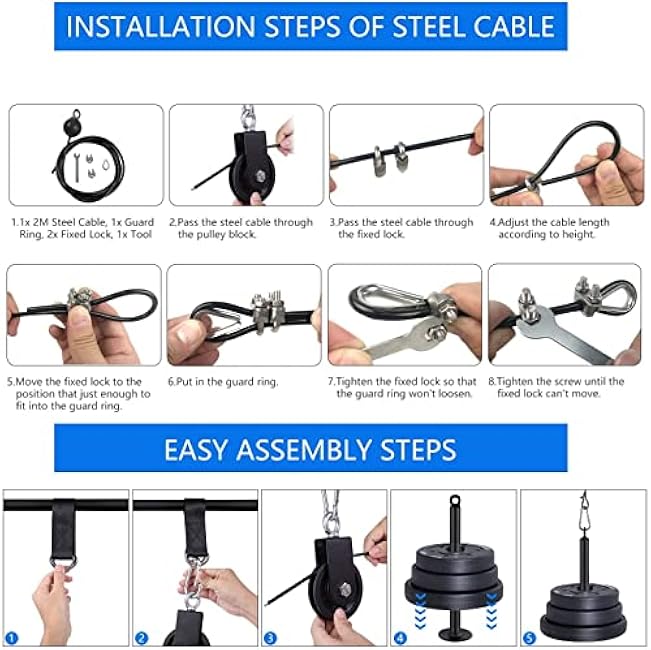 INSTALLATION STEPS OF STEEL CABLE

1.1x 2M Steel Cable, 1x Guard Ring, 2x Fixed Lock, 1x Tool

2.Pass the steel cable through the pulley block.

3.Pass the steel cable through the fixed lock.

4.Adjust the cable length according to height.

5.Move the fixed lock to the position that just enough to fit into the guard ring.

6.Put in the guard ring.

7.Tighten the fixed lock so that the guard ring won't loosen.

8.Tighten the screw until the fixed lock can't move.

EASY ASSEMBLY STEPS

1

2

3

4

5