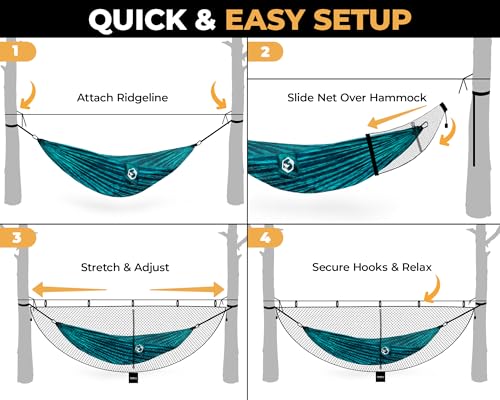 QUICK & EASY SETUP

1

Attach Ridgeline

2

Slide Net Over Hammock

3

Stretch & Adjust

4

Secure Hooks & Relax