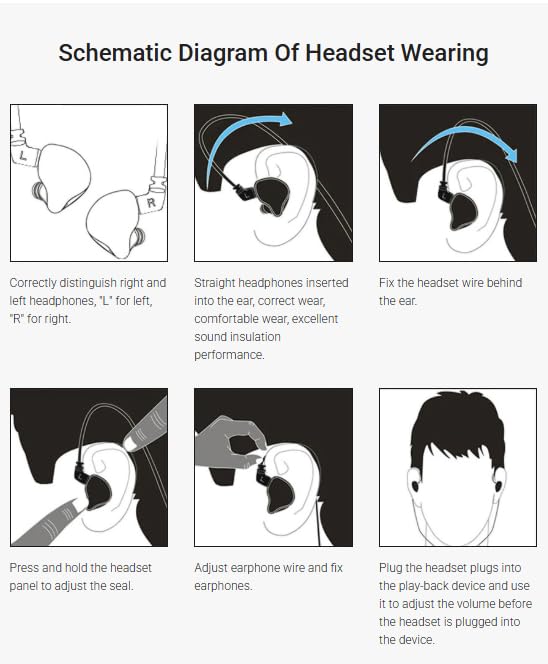 Schematic Diagram Of Headset Wearing

L

R

Correctly distinguish right and left headphones, "L" for left, "R" for right.

Straight headphones inserted into the ear, correct wear, comfortable wear, excellent sound insulation performance.

Fix the headset wire behind the ear.

Press and hold the headset panel to adjust the seal.

Adjust earphone wire and fix earphones.

Plug the headset plugs into the play-back device and use it to adjust the volume before the headset is plugged into the device.