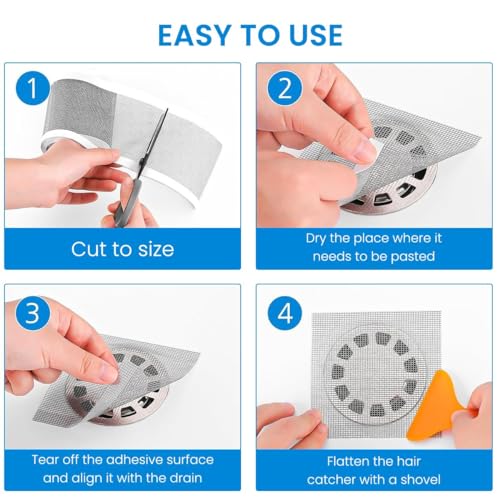 EASY TO USE

1

Cut to size

2

Dry the place where it needs to be pasted

3

Tear off the adhesive surface and align it with the drain

4

Flatten the hair catcher with a shovel