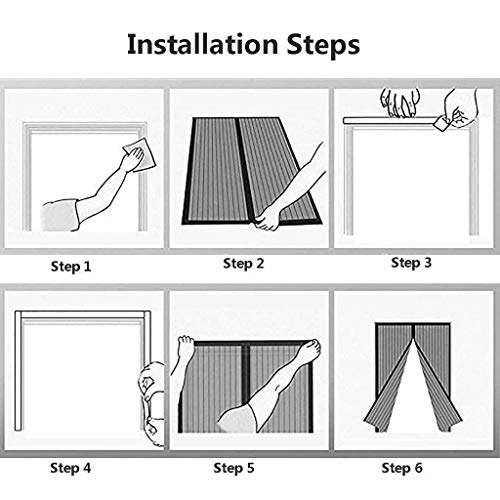 Installation Steps

Step 1

Step 2

Step 3

Step 4

Step 5

Step 6