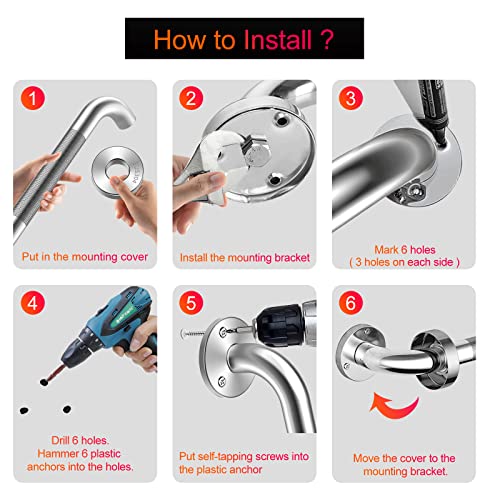 How to Install ?

1

Put in the mounting cover

2

Install the mounting bracket

3

Mark 6 holes ( 3 holes on each side )

4

Drill 6 holes. Hammer 6 plastic anchors into the holes.

5

Put self-tapping screws into the plastic anchor

6

Move the cover to the mounting bracket.