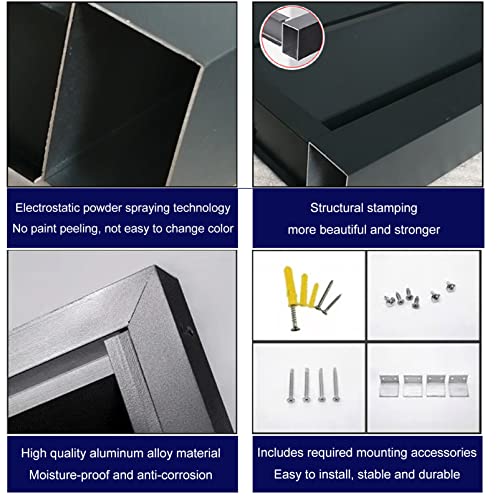 Electrostatic powder spraying technology
No paint peeling, not easy to change color

Structural stamping
more beautiful and stronger

High quality aluminum alloy material
Moisture-proof and anti-corrosion

Includes required mounting accessories
Easy to install, stable and durable