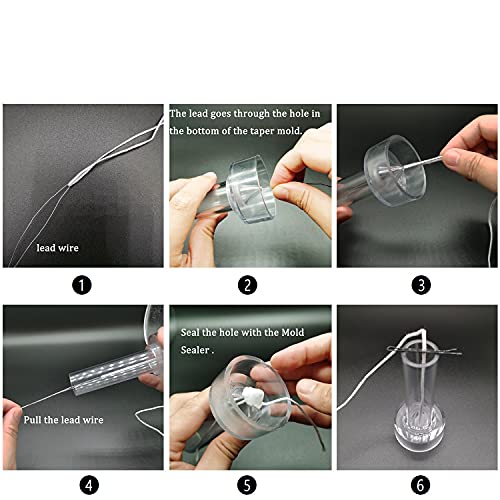 lead wire

1

The lead goes through the hole in the bottom of the taper mold.

2

3

Pull the lead wire

4

Seal the hole with the Mold Sealer .

5

6