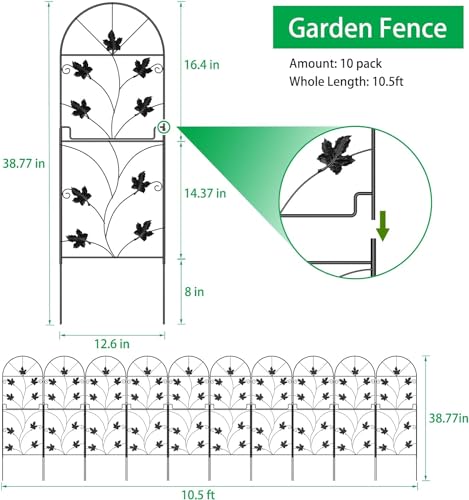 Garden Fence

Amount: 10 pack
Whole Length: 10.5ft

38.77 in

16.4 in

14.37 in

8 in

12.6 in

38.77in

10.5 ft