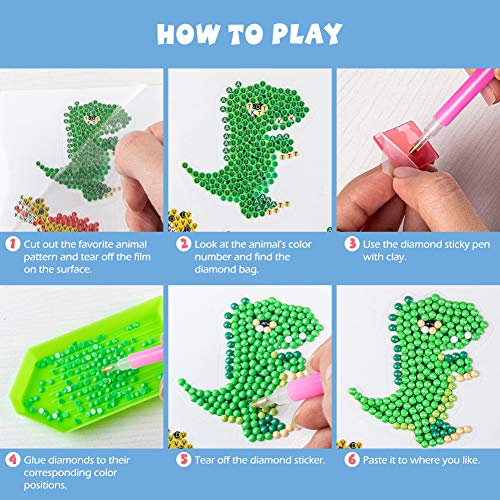 HOW TO PLAY

1 Cut out the favorite animal pattern and tear off the film on the surface.

2 Look at the animal's color number and find the diamond bag.

3 Use the diamond sticky pen with clay.

4 Glue diamonds to their corresponding color positions.

5 Tear off the diamond sticker.

6 Paste it to where you like.