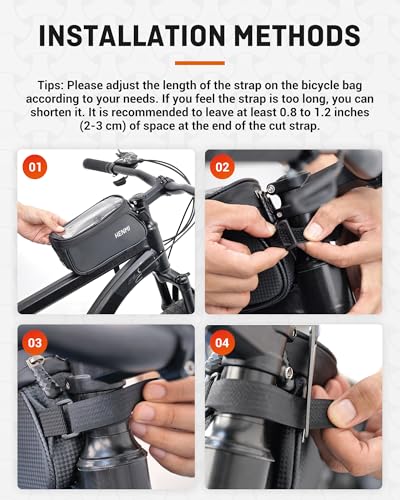 INSTALLATION METHODS

Tips: Please adjust the length of the strap on the bicycle bag according to your needs. If you feel the strap is too long, you can shorten it. It is recommended to leave at least 0.8 to 1.2 inches (2-3 cm) of space at the end of the cut strap.

01

HENMI

02

03

04