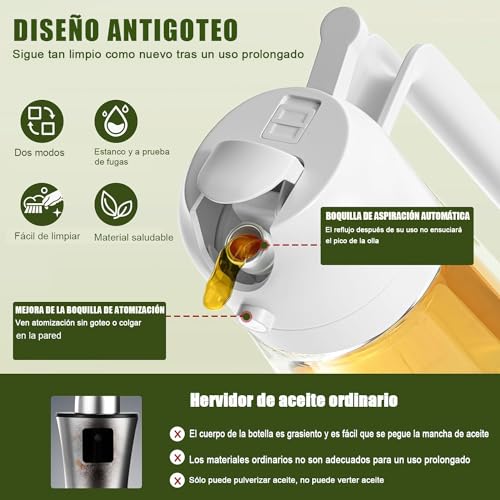 DISEÑO ANTIGOTEO
Sigue tan limpio como nuevo tras un uso prolongado

Dos modos

Estanco y a prueba de fugas

Fácil de limpiar

Material saludable

BOQUILLA DE ASPIRACIÓN AUTOMÁTICA
El reflujo después de su uso no ensuciará el pico de la olla

MEJORA DE LA BOQUILLA DE ATOMIZACIÓN
Ven atomización sin goteo o colgar en la pared

Hervidor de aceite ordinario

El cuerpo de la botella es grasiento y es fácil que se pegue la mancha de aceite

Los materiales ordinarios no son adecuados para un uso prolongado

Sólo puede pulverizar aceite, no puede verter aceite