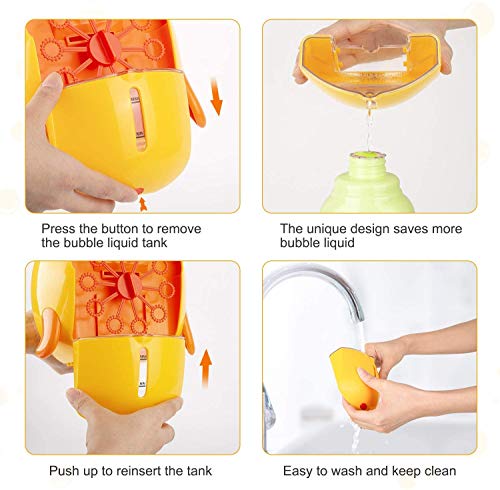 Press the button to remove the bubble liquid tank

The unique design saves more bubble liquid

Push up to reinsert the tank

Easy to wash and keep clean