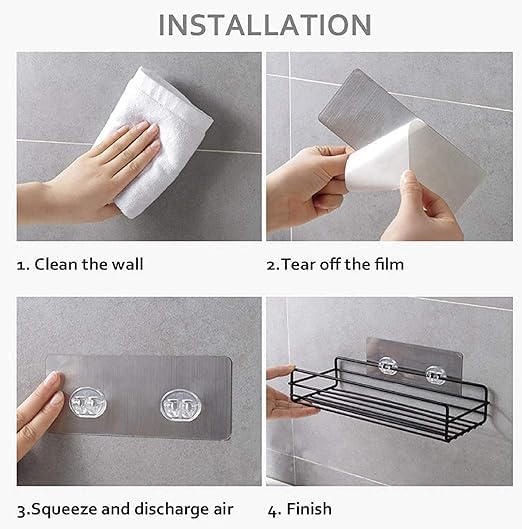 INSTALLATION

1. Clean the wall

2.Tear off the film

3.Squeeze and discharge air

4. Finish