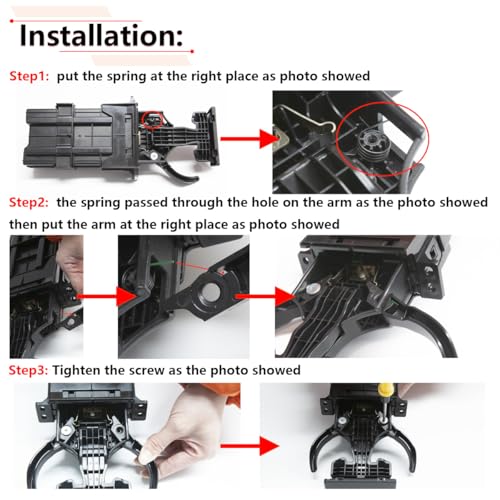 Installation:

Step1: put the spring at the right place as photo showed

Step2: the spring passed through the hole on the arm as the photo showed then put the arm at the right place as photo showed

Step3: Tighten the screw as the photo showed