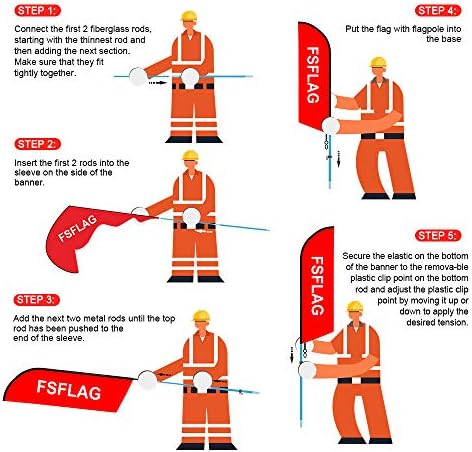 STEP 1:

Connect the first 2 fiberglass rods, starting with the thinnest rod and then adding the next section. Make sure that they fit tightly together.

STEP 2:

Insert the first 2 rods into the sleeve on the side of the banner.

FSFLAG

STEP 3:

Add the next two metal rods until the top rod has been pushed to the end of the sleeve.

FSFLAG

STEP 4:

Put the flag with flagpole into the base

FSFLAG

STEP 5:

Secure the elastic on the bottom of the banner to the remova-ble plastic clip point on the bottom rod and adjust the plastic clip point by moving it up or down to apply the desired tension.

FSFLAG