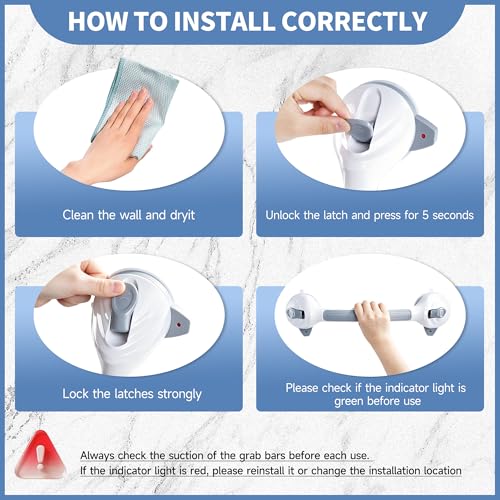 HOW TO INSTALL CORRECTLY

Clean the wall and dryit

Unlock the latch and press for 5 seconds

Lock the latches strongly

Please check if the indicator light is green before use

Always check the suction of the grab bars before each use.
If the indicator light is red, please reinstall it or change the installation location