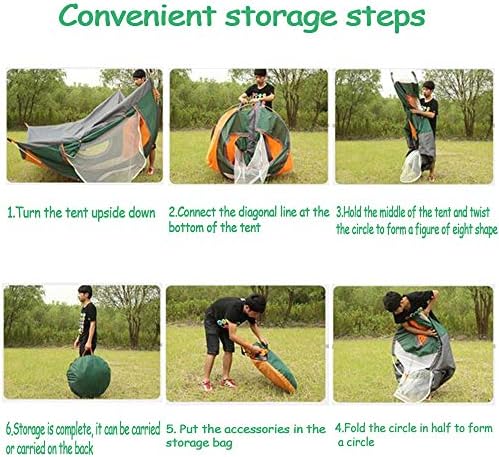 Convenient storage steps

1.Turn the tent upside down

2.Connect the diagonal line at the bottom of the tent

3.Hold the middle of the tent and twist the circle to form a figure of eight shape

6.Storage is complete, it can be carried or carried on the back

5. Put the accessories in the storage bag

4.Fold the circle in half to form a circle