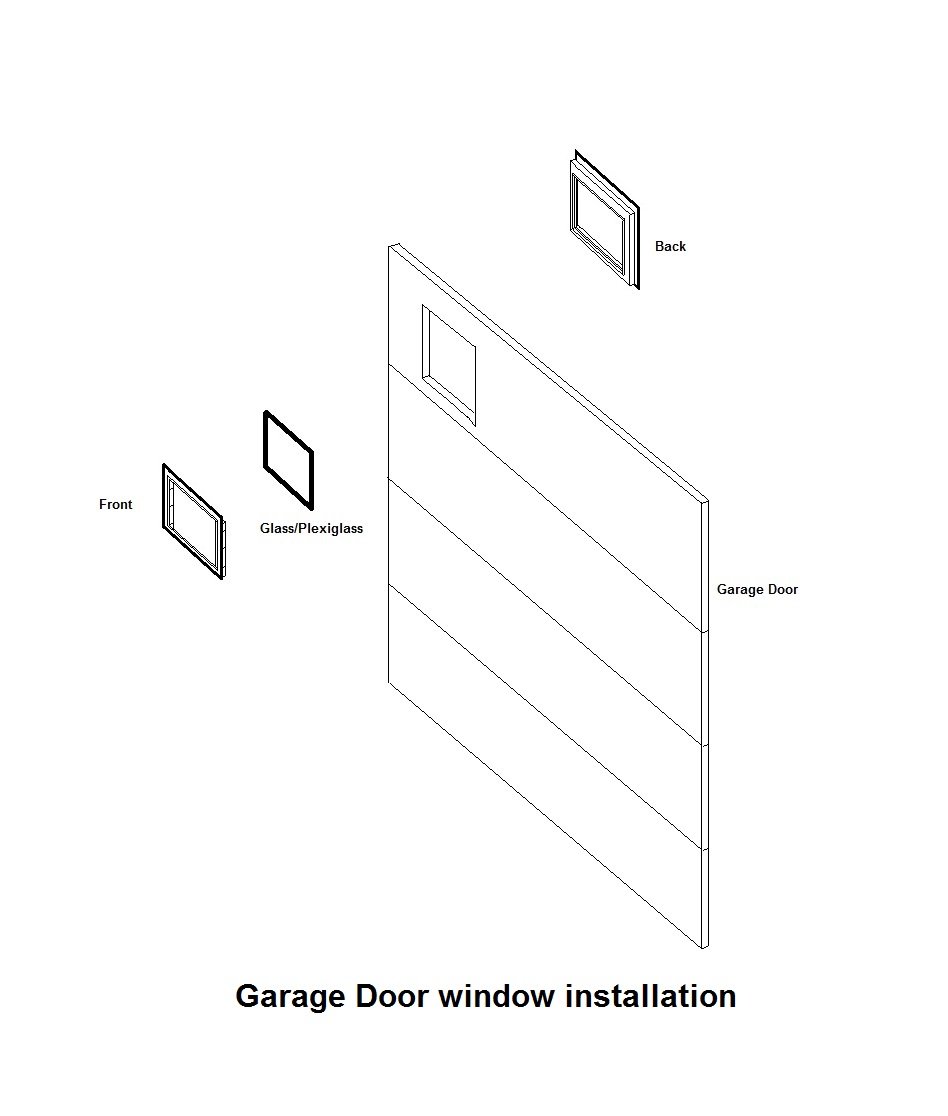 Back

Front

Glass/Plexiglass

Garage Door

Garage Door window installation