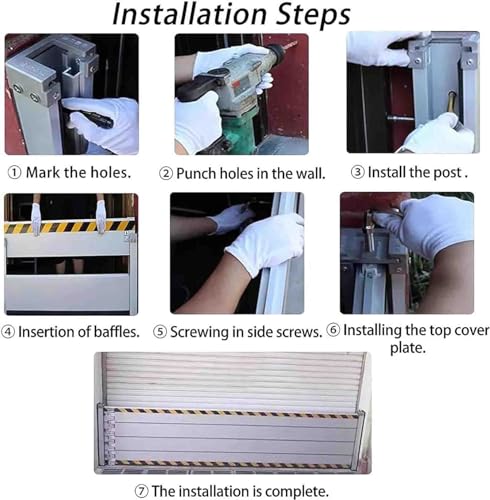 Installation Steps

① Mark the holes.

② Punch holes in the wall.

③ Install the post .

④ Insertion of baffles.

⑤ Screwing in side screws.

⑥ Installing the top cover plate.

⑦ The installation is complete.