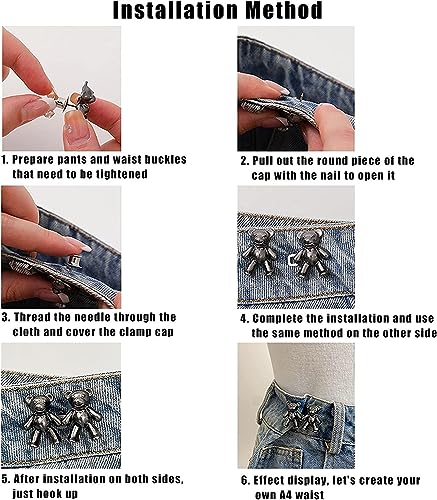 Installation Method

1. Prepare pants and waist buckles that need to be tightened

2. Pull out the round piece of the cap with the nail to open it

3. Thread the needle through the cloth and cover the clamp cap

4. Complete the installation and use the same method on the other side

5. After installation on both sides, just hook up

6. Effect display, let's create your own A4 waist