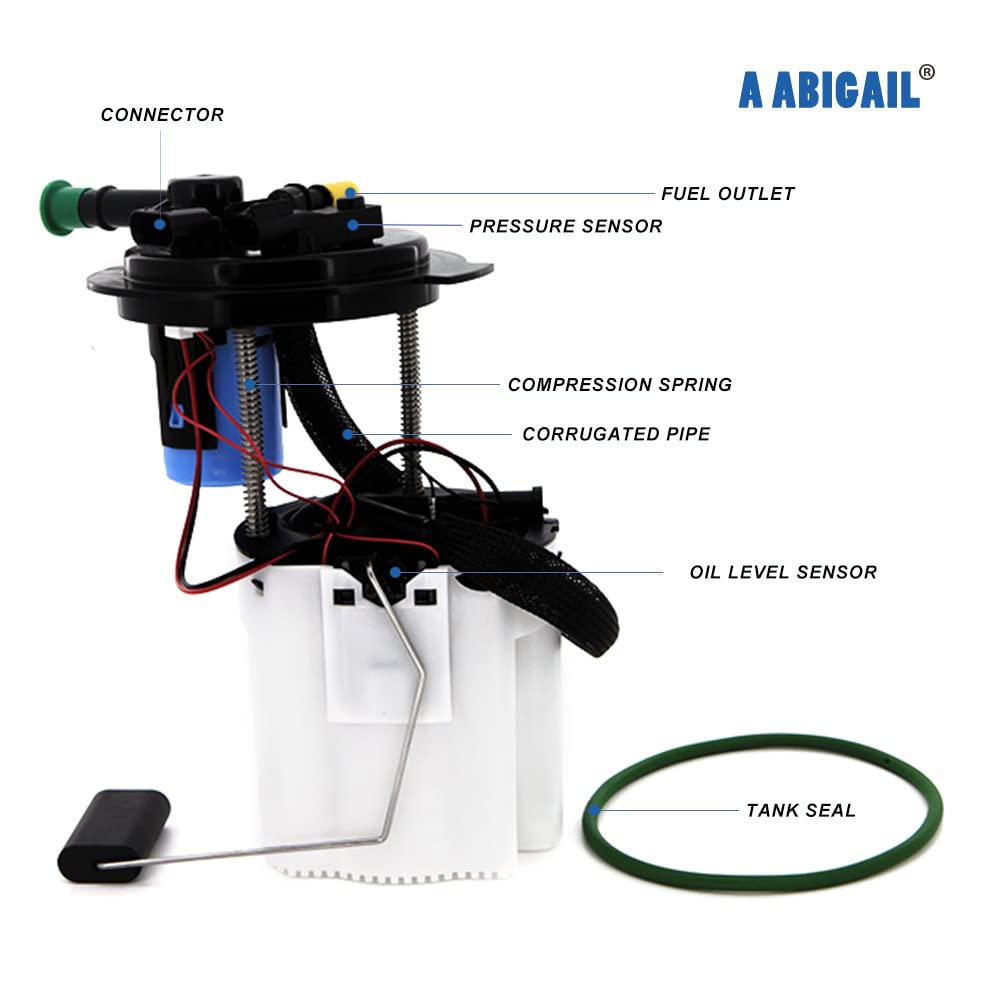 A ABIGAIL®

CONNECTOR

FUEL OUTLET

PRESSURE SENSOR

COMPRESSION SPRING

CORRUGATED PIPE

OIL LEVEL SENSOR

TANK SEAL