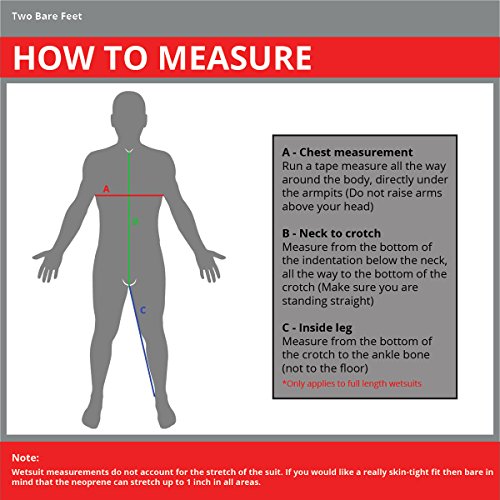 Two Bare Feet

HOW TO MEASURE

A

B

C

A - Chest measurement
Run a tape measure all the way around the body, directly under the armpits (Do not raise arms above your head)

B - Neck to crotch
Measure from the bottom of the indentation below the neck, all the way to the bottom of the crotch (Make sure you are standing straight)

C - Inside leg
Measure from the bottom of the crotch to the ankle bone (not to the floor)
*Only applies to full length wetsuits

Note:
Wetsuit measurements do not account for the stretch of the suit. If you would like a really skin-tight fit then bare in mind that the neoprene can stretch up to 1 inch in all areas.