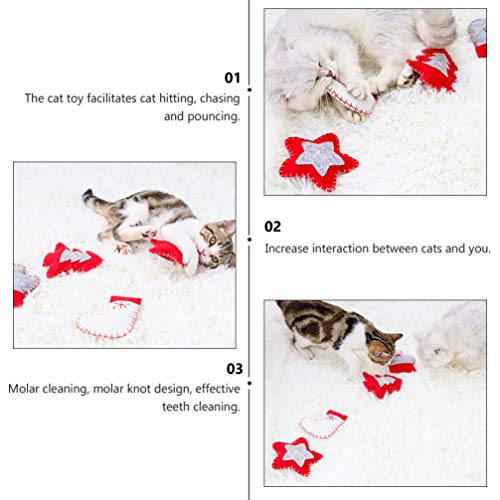 01

The cat toy facilitates cat hitting, chasing and pouncing.

02

Increase interaction between cats and you.

03

Molar cleaning, molar knot design, effective teeth cleaning.